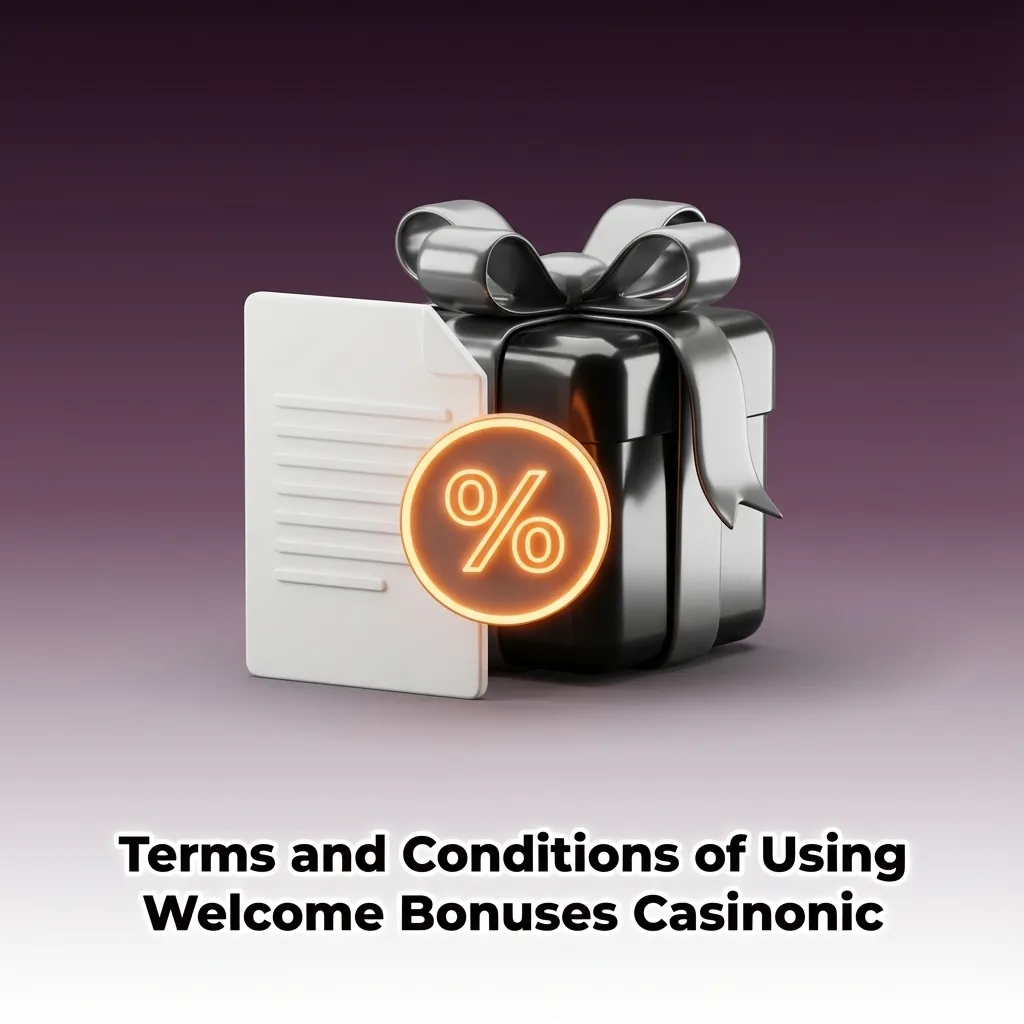 %

Terms and Conditions of Using Welcome Bonuses Casinonic